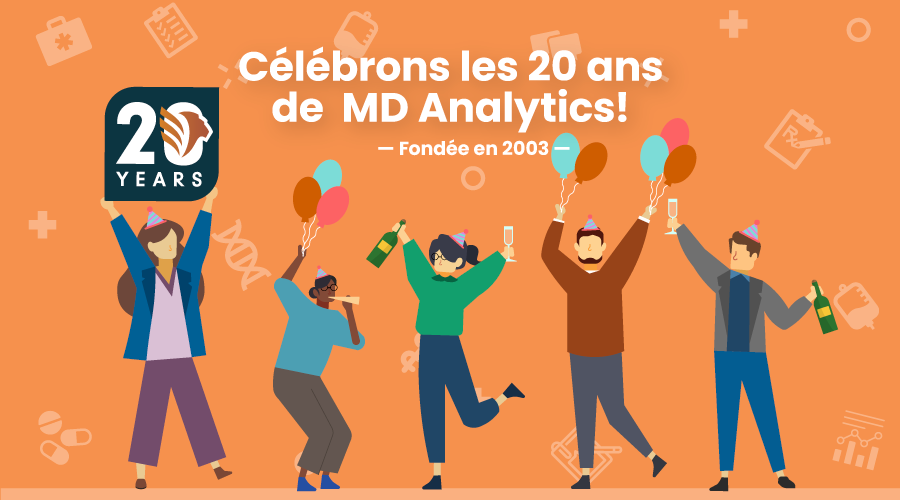 Célébrons les 20 ans de MD Analytics!

— Fondée en 2003 —

20 YEARS